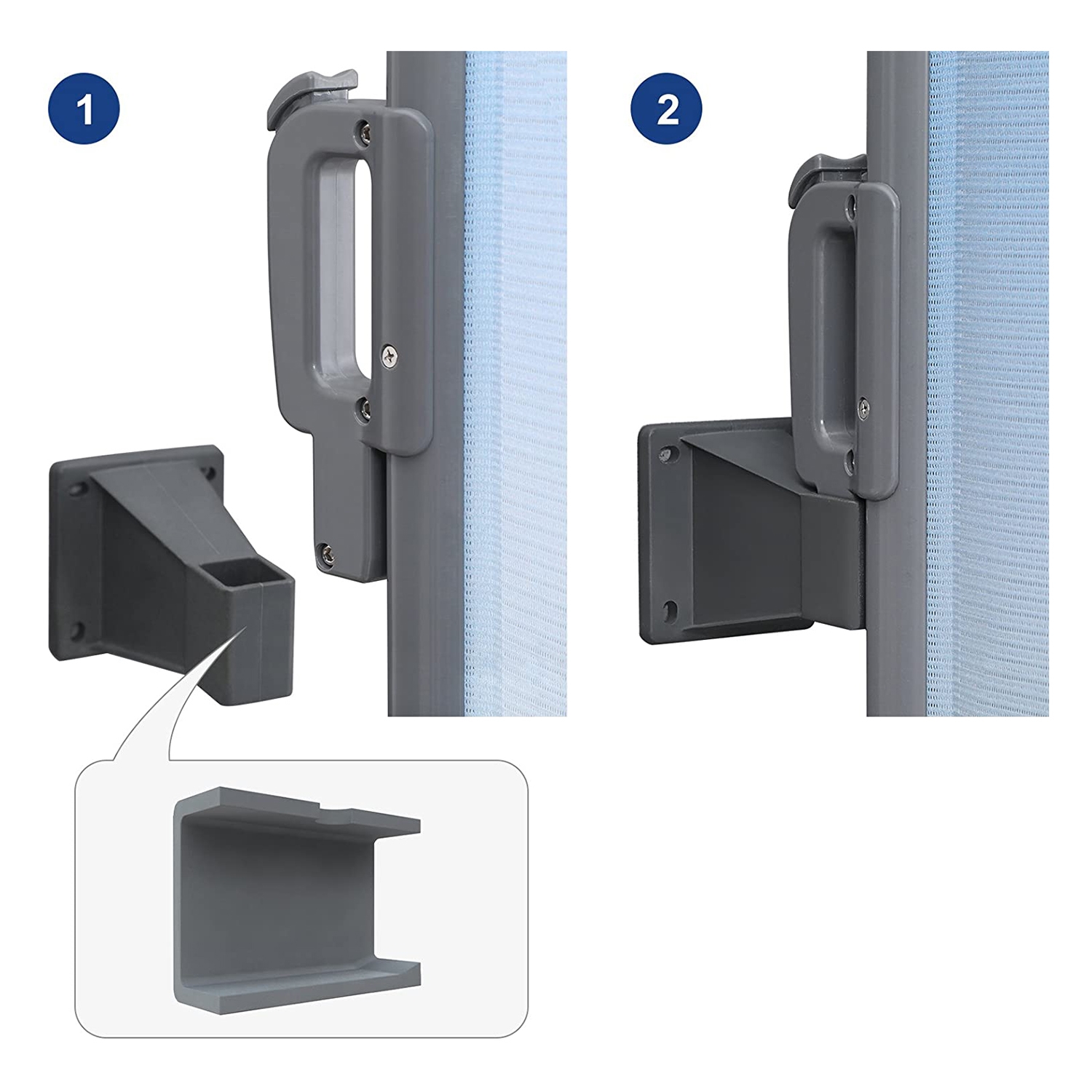 1

2