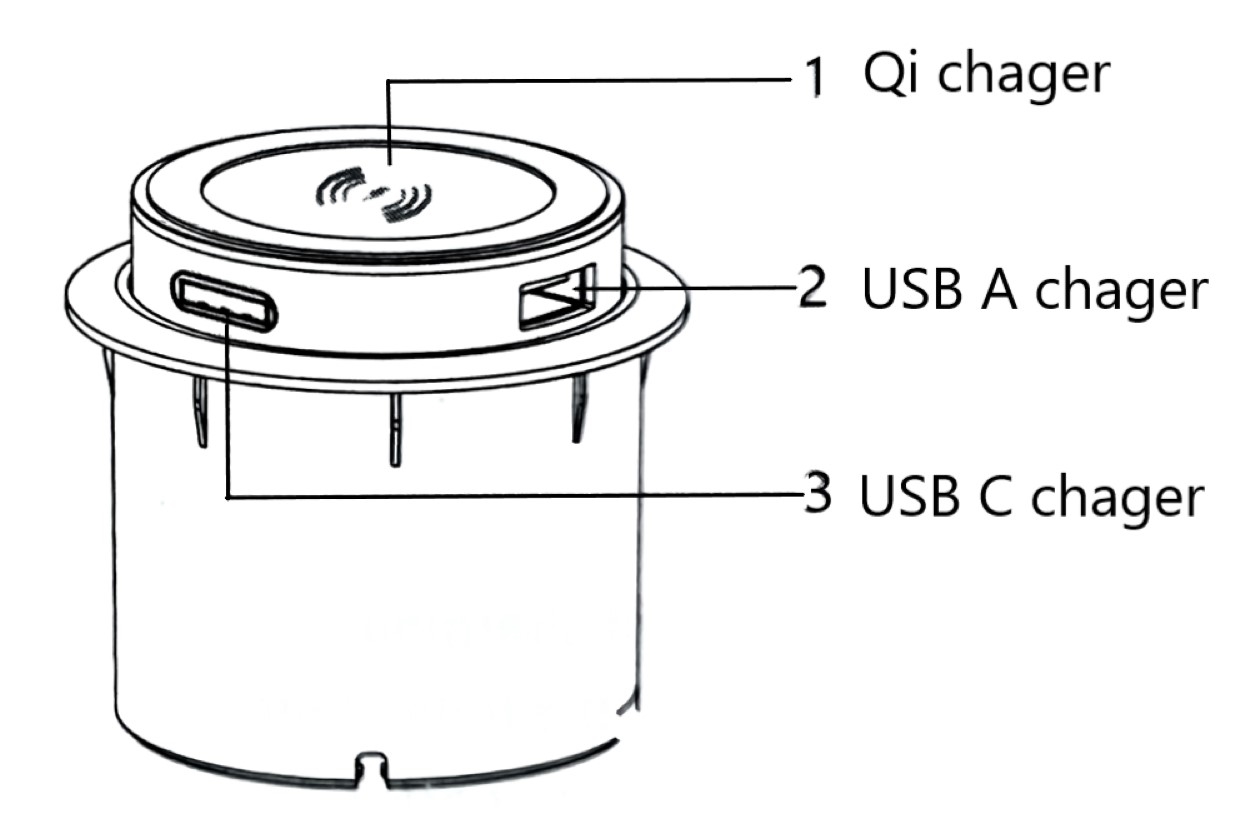 1 Qi chager

2 USB A chager

3 USB C chager