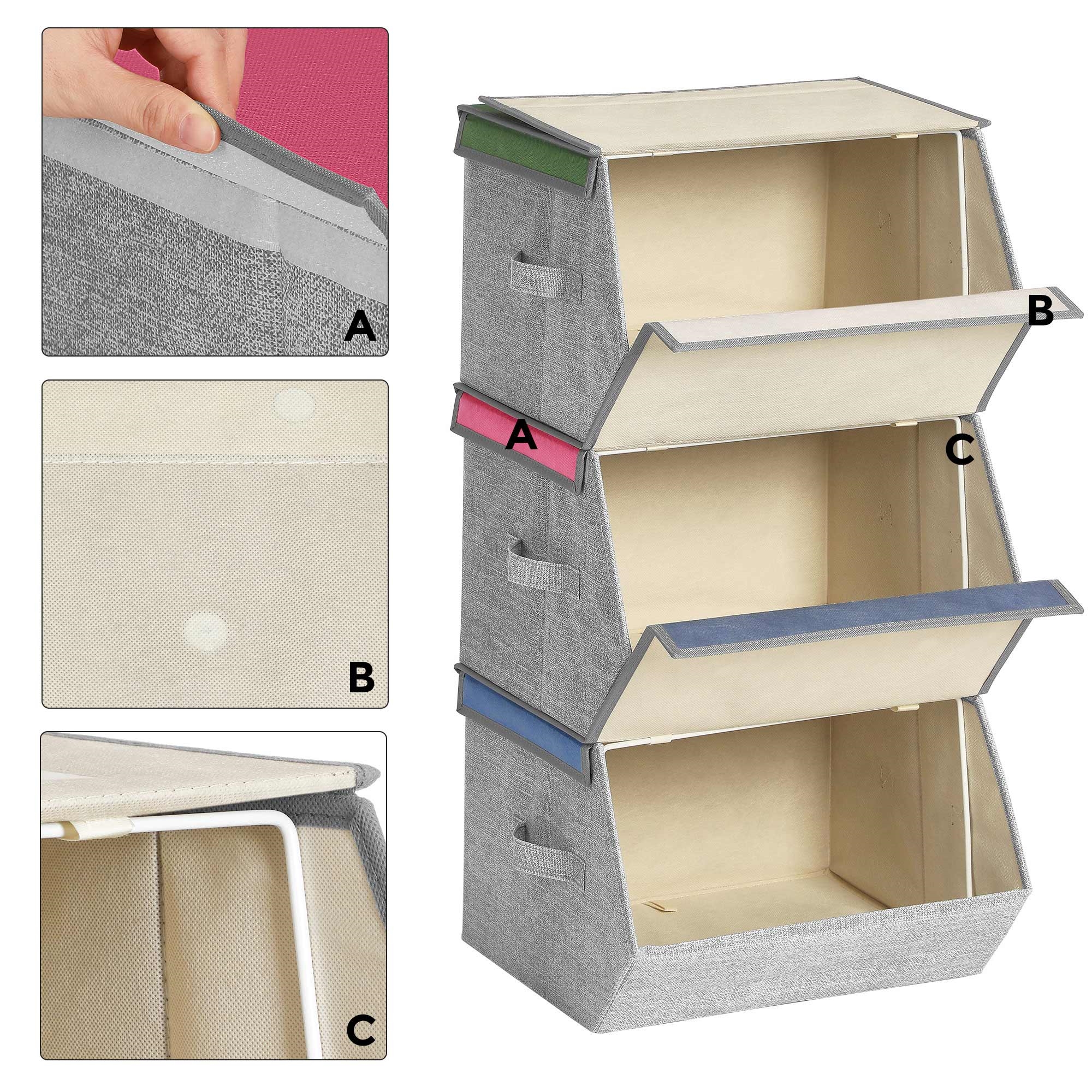 A

B

C

B

A

C